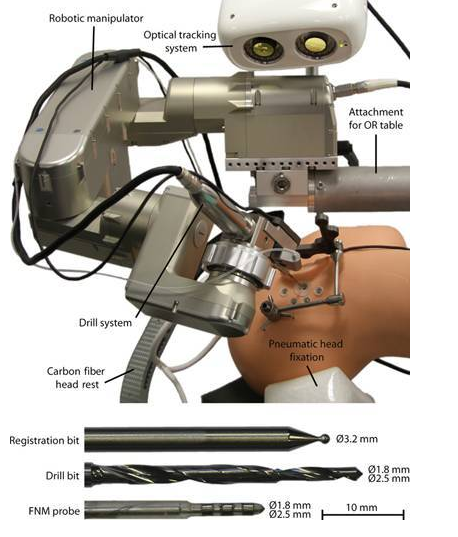 Robotic manipulator

Optical tracking system

Attachment for OR table

Drill system

Pneumatic head fixation

Carbon fiber head rest

Registration bit

Ø3.2 mm

Drill bit

Ø1.8 mm
Ø2.5 mm

FNM probe

Ø1.8 mm
Ø2.5 mm

10 mm